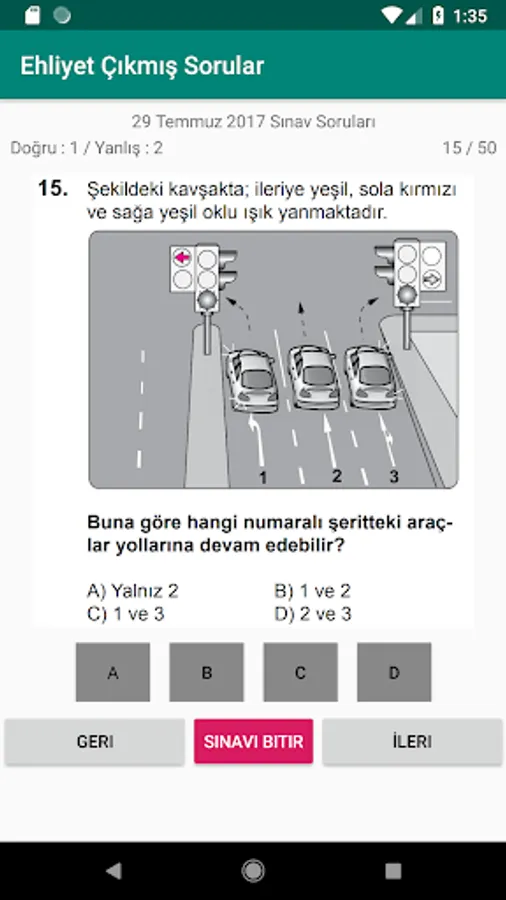 1:35

Ehliyet Çıkmış Sorular

29 Temmuz 2017 Sınav Soruları

Doğru : 1 / Yanlış : 2

15 / 50

15. Şekildeki kavşakta; ileriye yeşil, sola kırmızı ve sağa yeşil oklu ışık yanmaktadır.

1

2

3

Buna göre hangi numaralı şeritteki araçlar yollarına devam edebilir?

A) Yalnız 2
B) 1 ve 2
C) 1 ve 3
D) 2 ve 3

A

B

C

D

GERI

SINAVI BITIR

İLERI