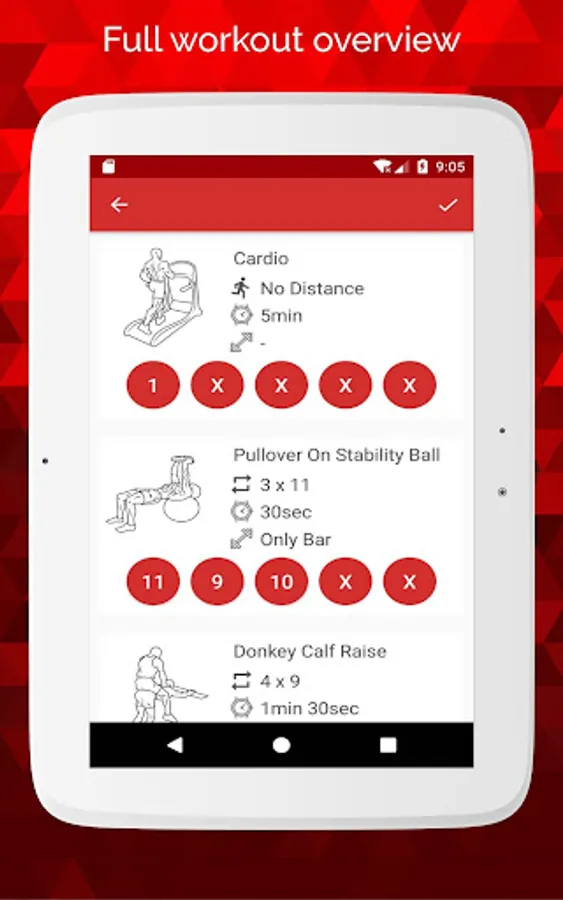 Full workout overview

9:05

Cardio
No Distance
5min
-
1 X X X X

Pullover On Stability Ball
3 x 11
30sec
Only Bar
11 9 10 X X

Donkey Calf Raise
4 x 9
1min 30sec