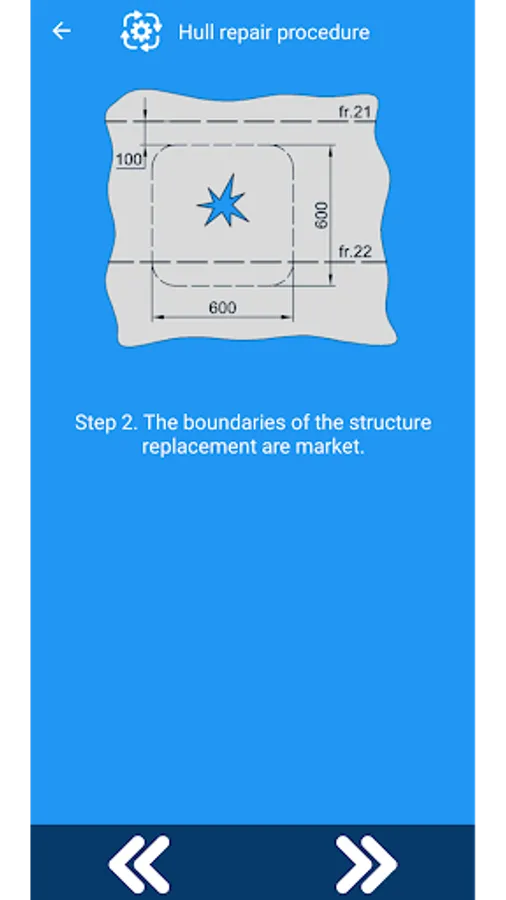 Hull repair procedure

fr.21

100

600

fr.22

600

Step 2. The boundaries of the structure replacement are market.