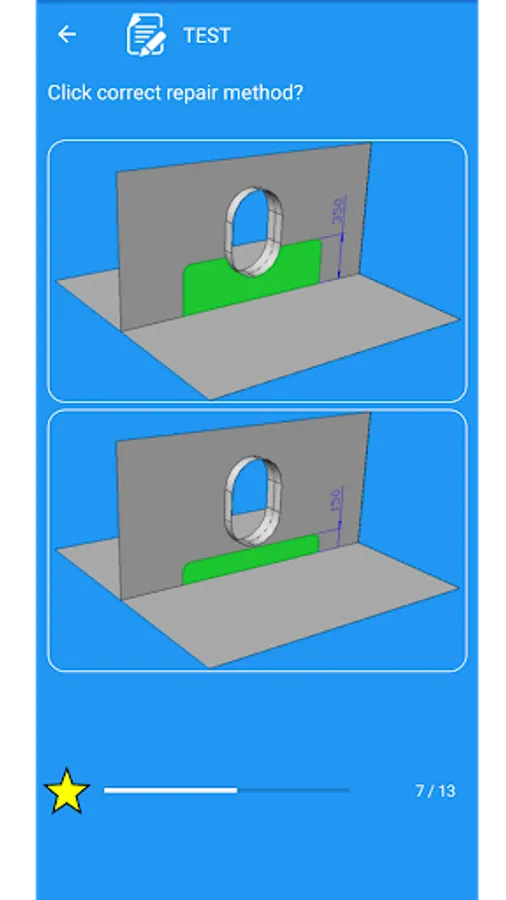 TEST

Click correct repair method?

350

150

7 / 13