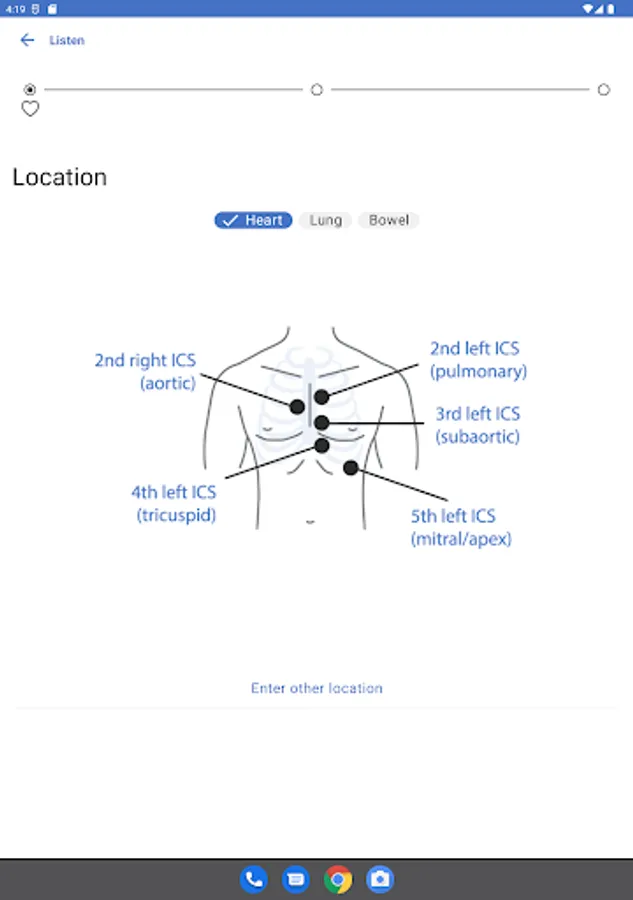 4:19

Listen

Location

Heart Lung Bowel

2nd right ICS (aortic)

2nd left ICS (pulmonary)

3rd left ICS (subaortic)

4th left ICS (tricuspid)

5th left ICS (mitral/apex)

Enter other location