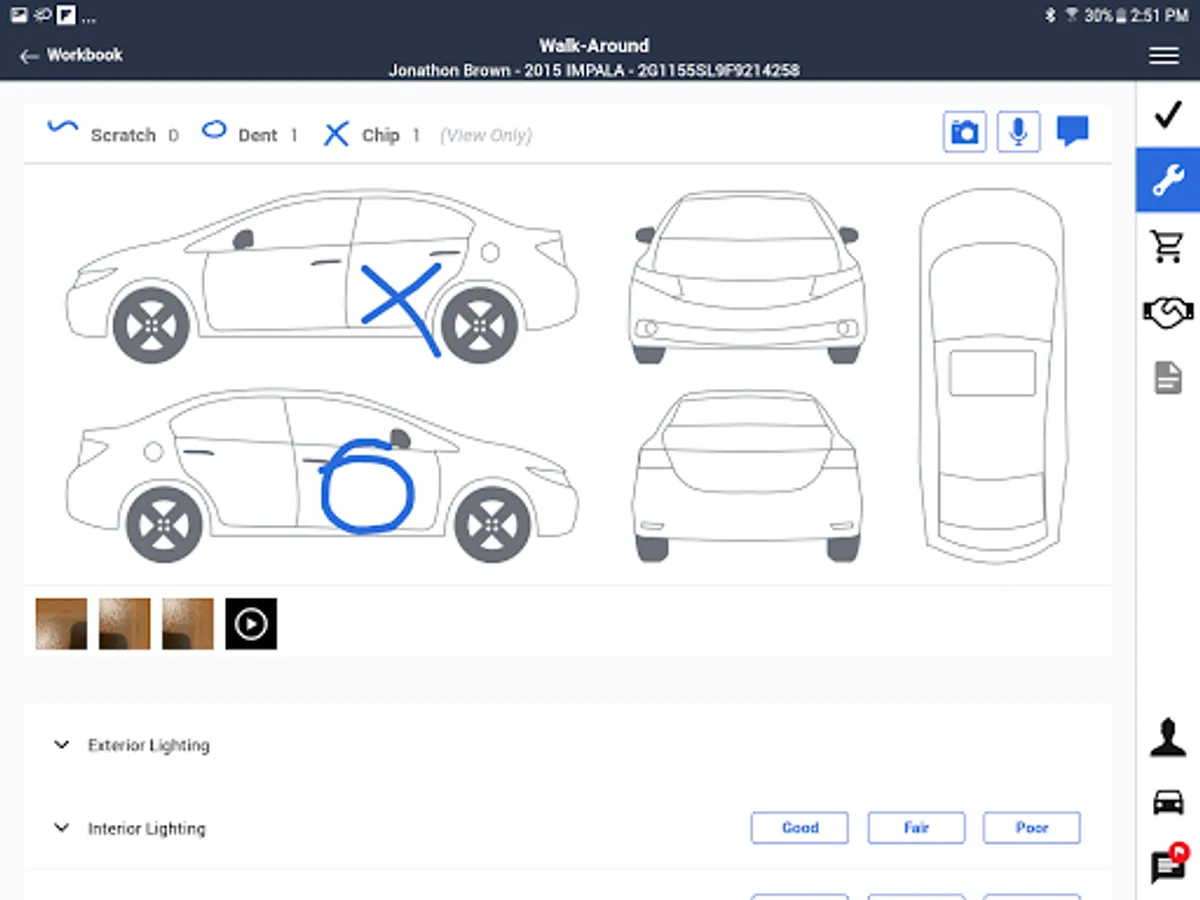 30% 2:51 PM

Workbook

Walk-Around
Jonathon Brown - 2015 IMPALA - 2G1155SL9F9214258

Scratch 0 Dent 1 Chip 1 (View Only)

Exterior Lighting

Interior Lighting

Good Fair Poor