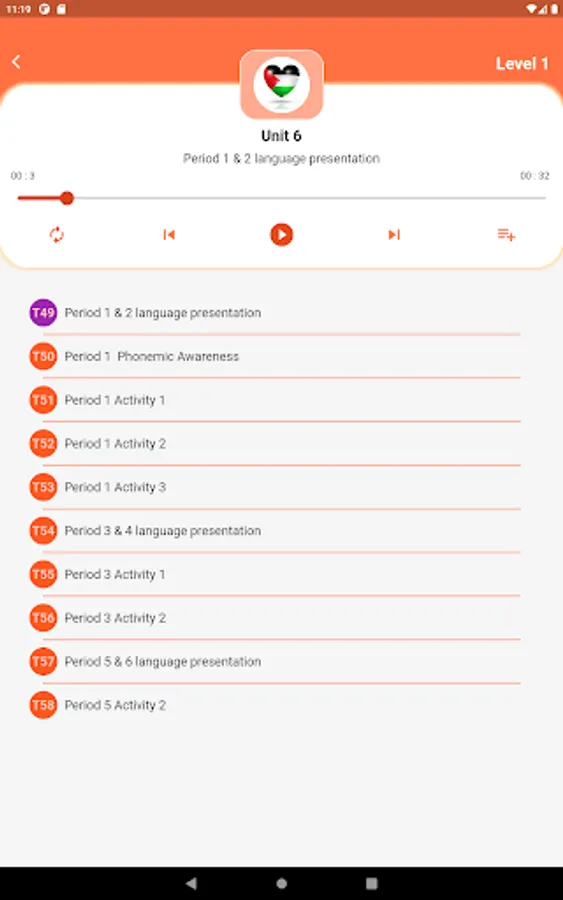 11:19

Level 1

Unit 6

Period 1 & 2 language presentation

00 : 3

00 : 32

T49 Period 1 & 2 language presentation

T50 Period 1 Phonemic Awareness

T51 Period 1 Activity 1

T52 Period 1 Activity 2

T53 Period 1 Activity 3

T54 Period 3 & 4 language presentation

T55 Period 3 Activity 1

T56 Period 3 Activity 2

T57 Period 5 & 6 language presentation

T58 Period 5 Activity 2