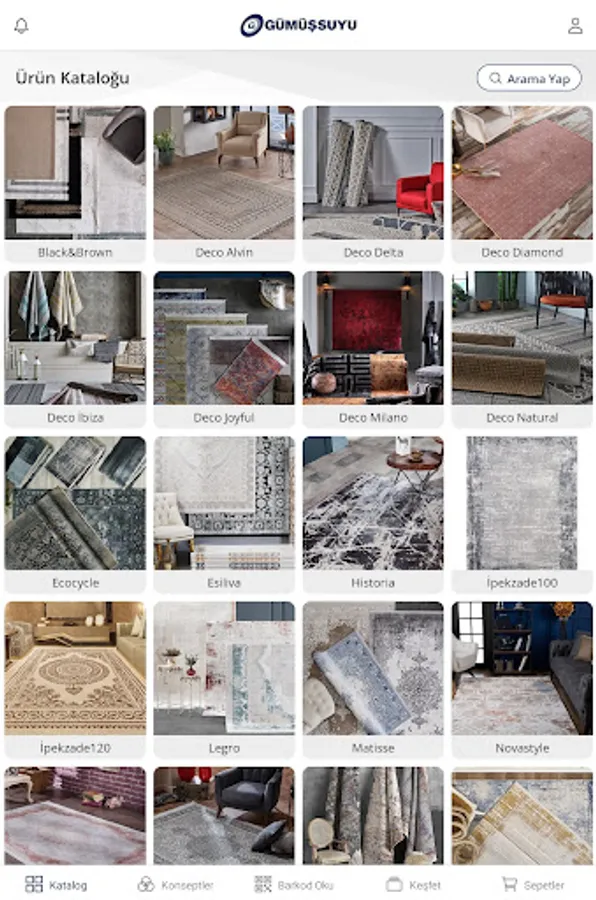 GÜMÜŞSUYU

Ürün Kataloğu

Arama Yap

Black&Brown

Deco Alvin

Deco Delta

Deco Diamond

Deco İbiza

Deco Joyful

Deco Milano

Deco Natural

Ecocycle

Esilva

Historia

İpekzade100

İpekzade120

Legro

Matisse

Novastyle

Katalog

Konseptler

Barkod Oku

Keşfet

Sepetler