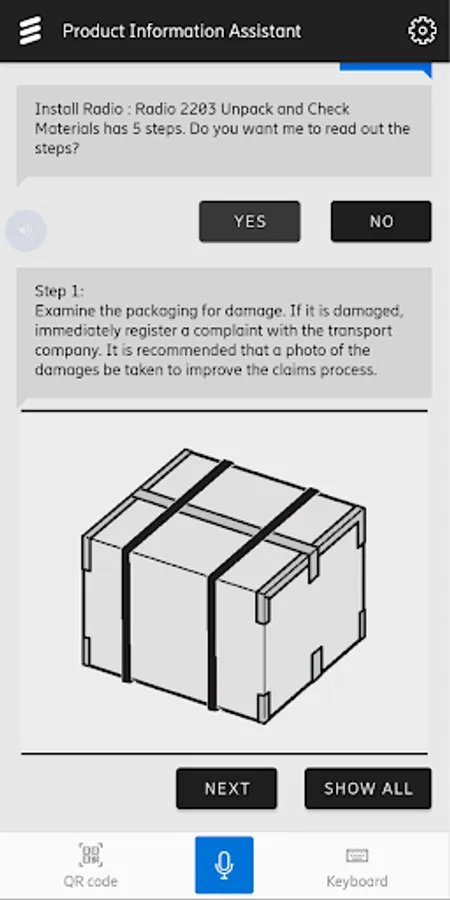 Product Information Assistant

Install Radio : Radio 2203 Unpack and Check Materials has 5 steps. Do you want me to read out the steps?

YES

NO

Step 1:
Examine the packaging for damage. If it is damaged, immediately register a complaint with the transport company. It is recommended that a photo of the damages be taken to improve the claims process.

NEXT

SHOW ALL

QR code

Keyboard