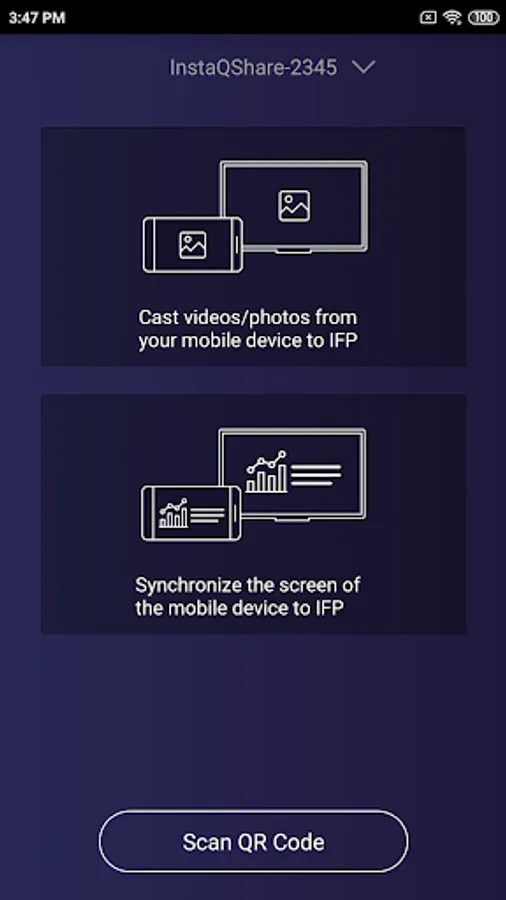 3:47 PM

100

InstaQShare-2345

Cast videos/photos from your mobile device to IFP

Synchronize the screen of the mobile device to IFP

Scan QR Code