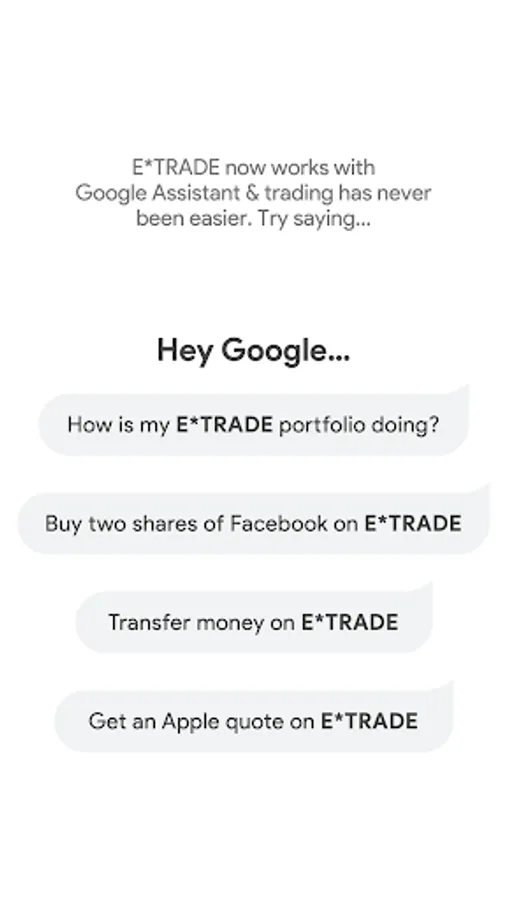 E*TRADE now works with Google Assistant & trading has never been easier. Try saying...

Hey Google...

How is my E*TRADE portfolio doing?

Buy two shares of Facebook on E*TRADE

Transfer money on E*TRADE

Get an Apple quote on E*TRADE