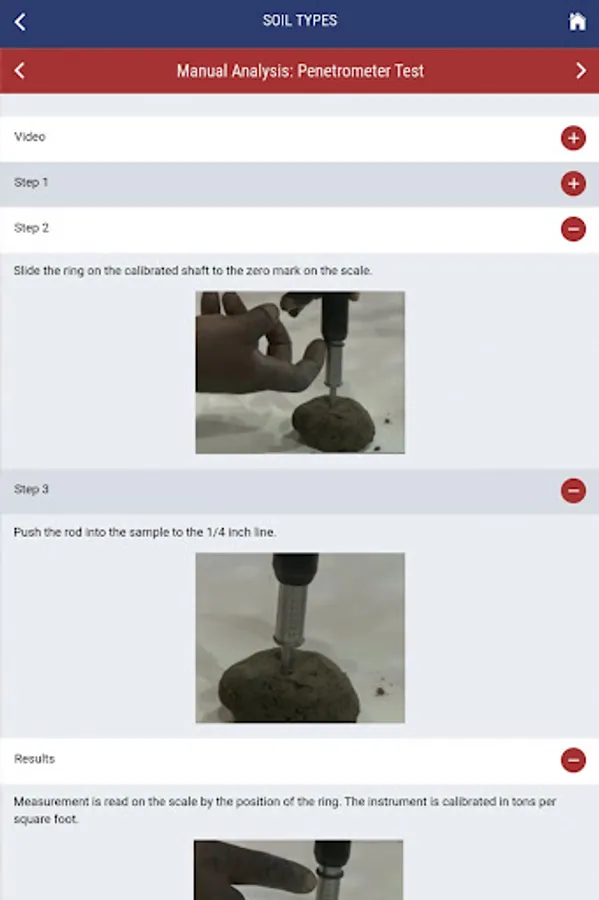 SOIL TYPES

Manual Analysis: Penetrometer Test

Video

Step 1

Step 2

Slide the ring on the calibrated shaft to the zero mark on the scale.

Step 3

Push the rod into the sample to the 1/4 inch line.

Results

Measurement is read on the scale by the position of the ring. The instrument is calibrated in tons per square foot.