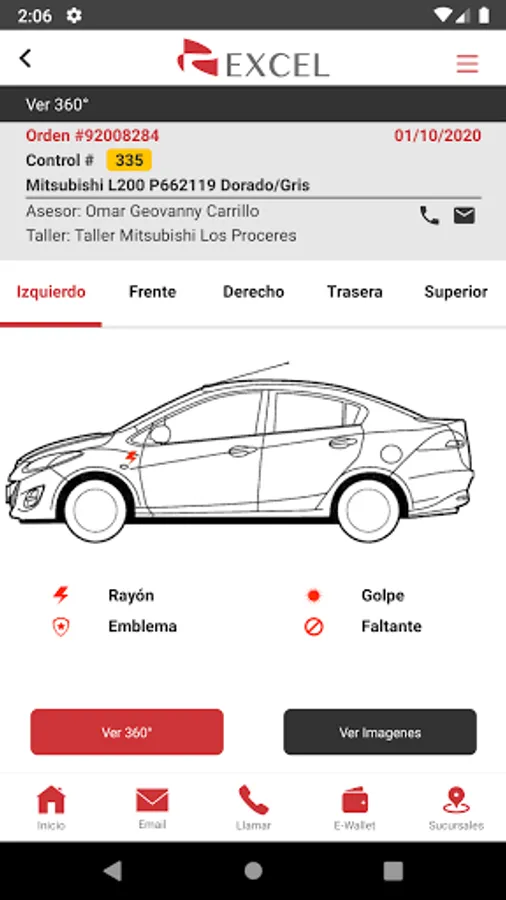 2:06

EXCEL

Ver 360°

Orden #92008284
01/10/2020
Control # 335
Mitsubishi L200 P662119 Dorado/Gris
Asesor: Omar Geovanny Carrillo
Taller: Taller Mitsubishi Los Proceres

Izquierdo
Frente
Derecho
Trasera
Superior

Rayón
Golpe
Emblema
Faltante

Ver 360°
Ver Imagenes

Inicio
Email
Llamar
E-Wallet
Sucursales