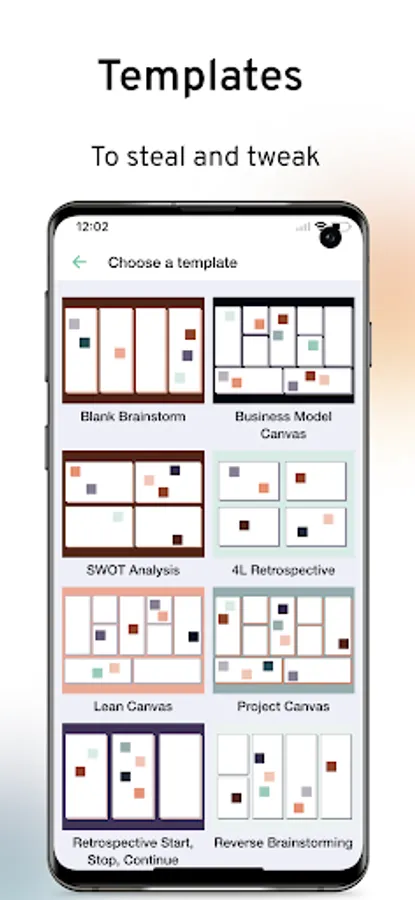 Templates

To steal and tweak

12:02

Choose a template

Blank Brainstorm

Business Model Canvas

SWOT Analysis

4L Retrospective

Lean Canvas

Project Canvas

Retrospective Start, Stop, Continue

Reverse Brainstorming