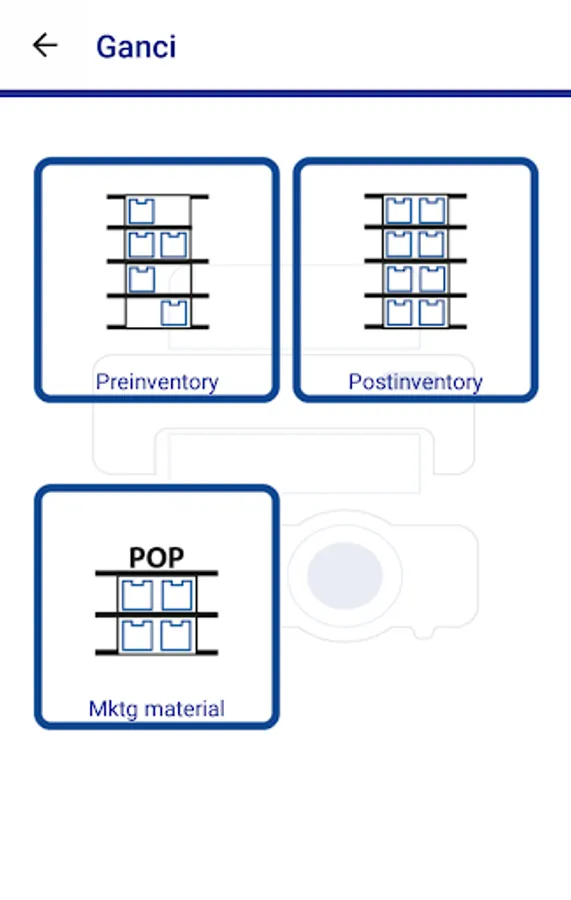 Ganci

Preinventory

Postinventory

POP

Mktg material