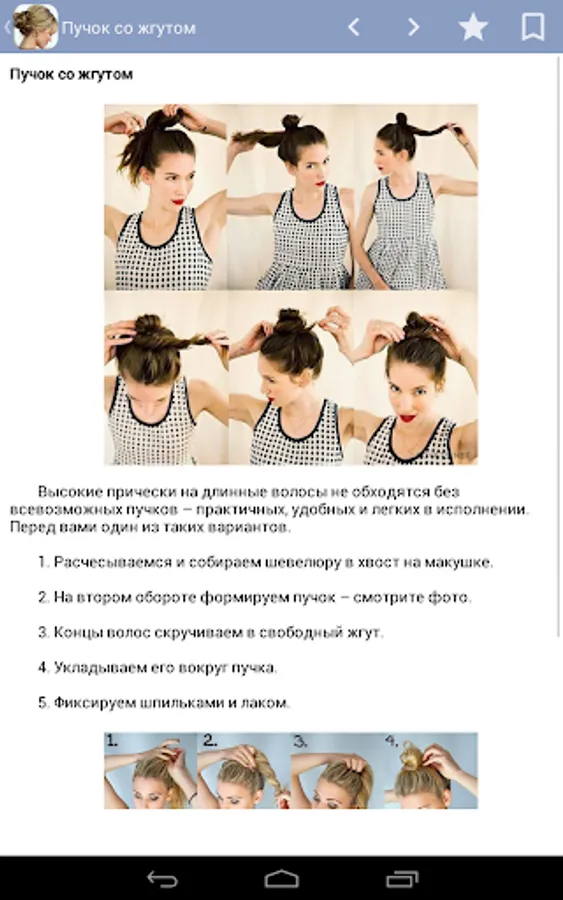 Пучок со жгутом

Пучок со жгутом

Высокие прически на длинные волосы не обходятся без всевозможных пучков – практичных, удобных и легких в исполнении. Перед вами один из таких вариантов.

1. Расчесываемся и собираем шевелюру в хвост на макушке.

2. На втором обороте формируем пучок – смотрите фото.

3. Концы волос скручиваем в свободный жгут.

4. Укладываем его вокруг пучка.

5. Фиксируем шпильками и лаком.

1. 2. 3. 4.