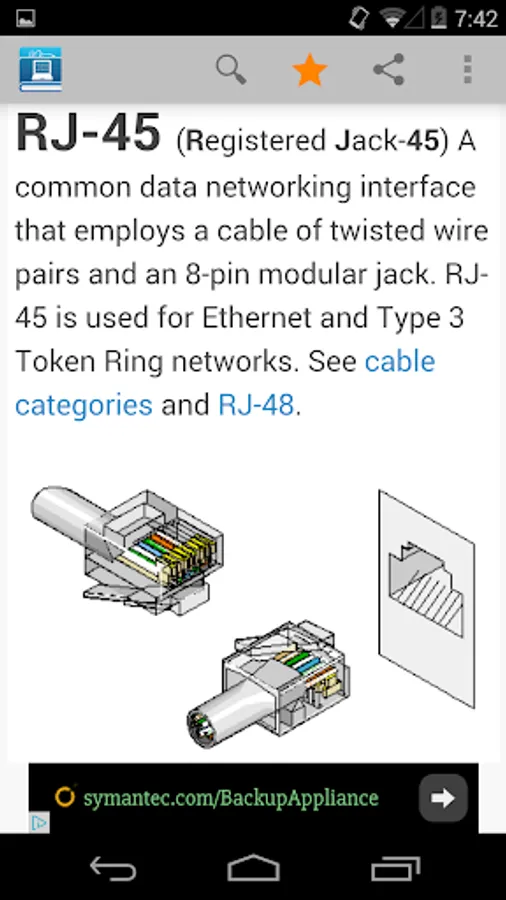 7:42

RJ-45 (Registered Jack-45) A common data networking interface that employs a cable of twisted wire pairs and an 8-pin modular jack. RJ-45 is used for Ethernet and Type 3 Token Ring networks. See cable categories and RJ-48.

symantec.com/BackupAppliance