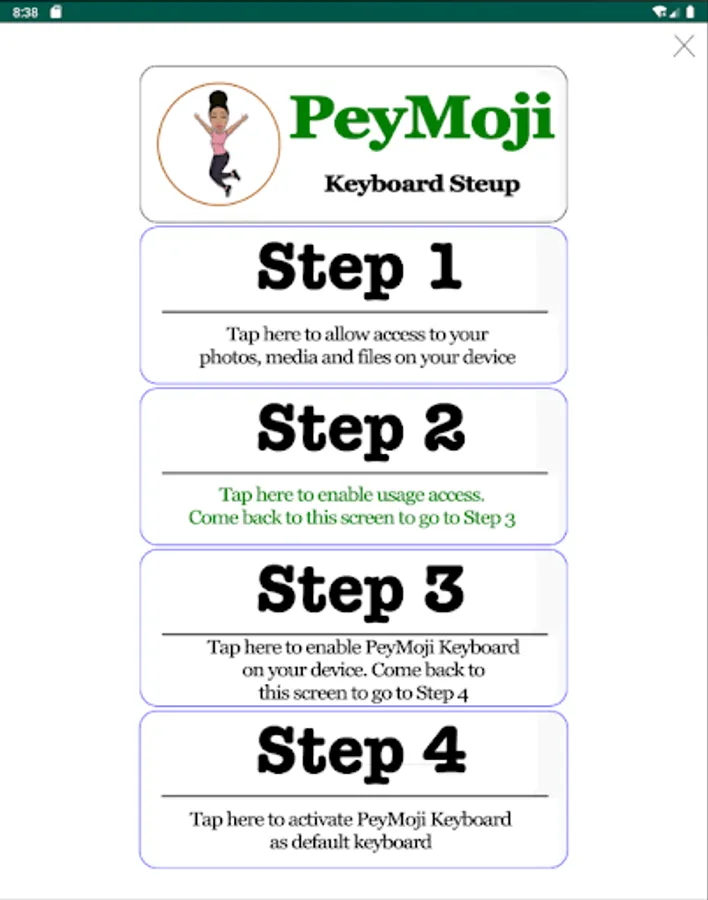 8:38

PeyMoji

Keyboard Steup

Step 1

Tap here to allow access to your photos, media and files on your device

Step 2

Tap here to enable usage access. Come back to this screen to go to Step 3

Step 3

Tap here to enable PeyMoji Keyboard on your device. Come back to this screen to go to Step 4

Step 4

Tap here to activate PeyMoji Keyboard as default keyboard