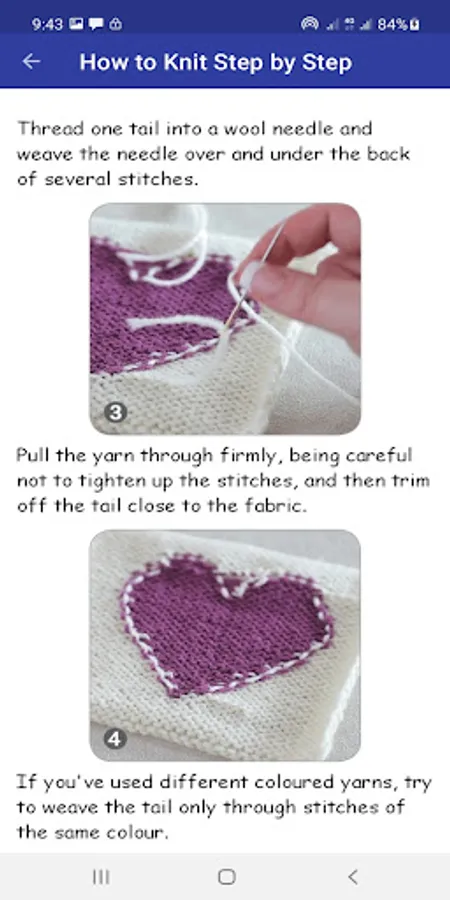 9:43 84%

How to Knit Step by Step

Thread one tail into a wool needle and weave the needle over and under the back of several stitches.

3

Pull the yarn through firmly, being careful not to tighten up the stitches, and then trim off the tail close to the fabric.

4

If you've used different coloured yarns, try to weave the tail only through stitches of the same colour.