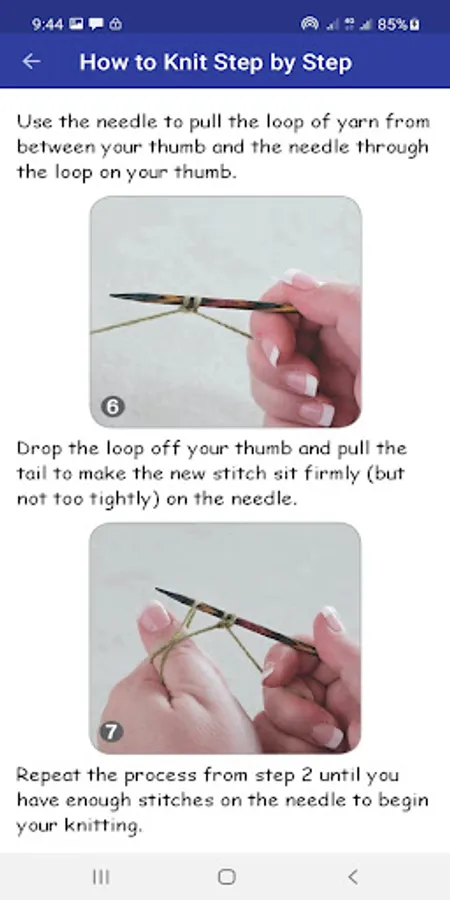 9:44 85%

How to Knit Step by Step

Use the needle to pull the loop of yarn from between your thumb and the needle through the loop on your thumb.

6

Drop the loop off your thumb and pull the tail to make the new stitch sit firmly (but not too tightly) on the needle.

7

Repeat the process from step 2 until you have enough stitches on the needle to begin your knitting.