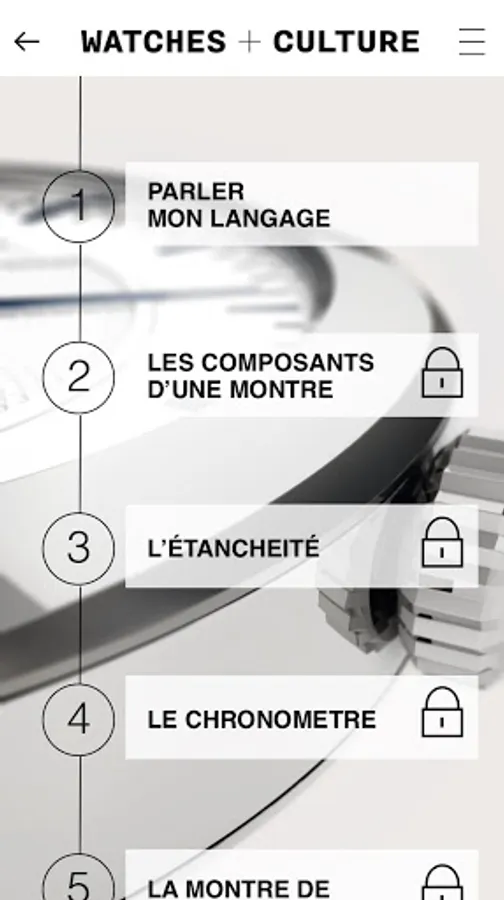 WATCHES + CULTURE

1 PARLER MON LANGAGE

2 LES COMPOSANTS D'UNE MONTRE

3 L'ÉTANCHEITÉ

4 LE CHRONOMETRE

5 LA MONTRE DE