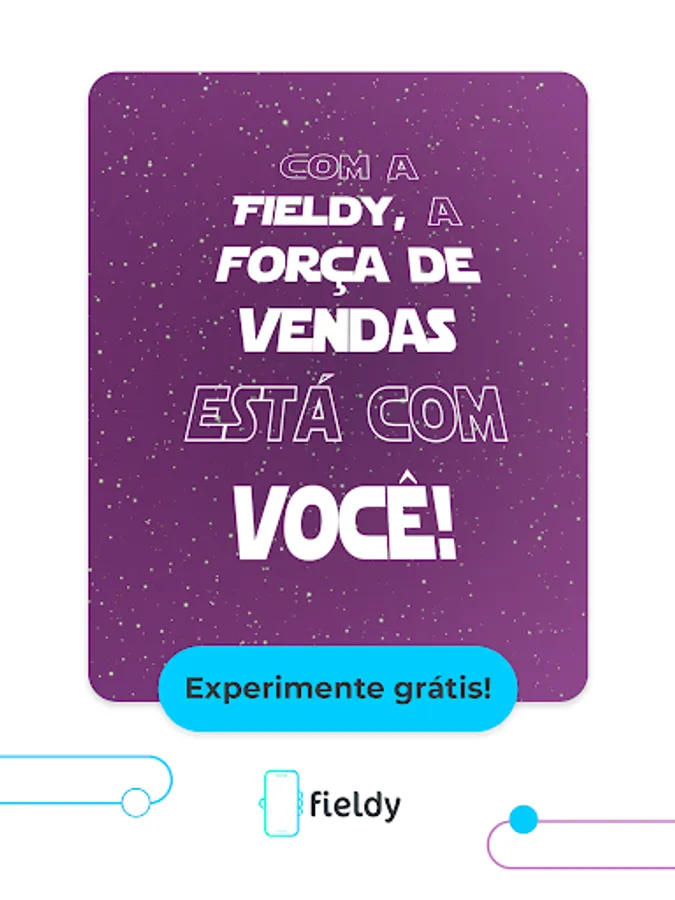 COM A FIELDY, A FORÇA DE VENDAS ESTÁ COM VOCÊ!

Experimente grátis!

fieldy