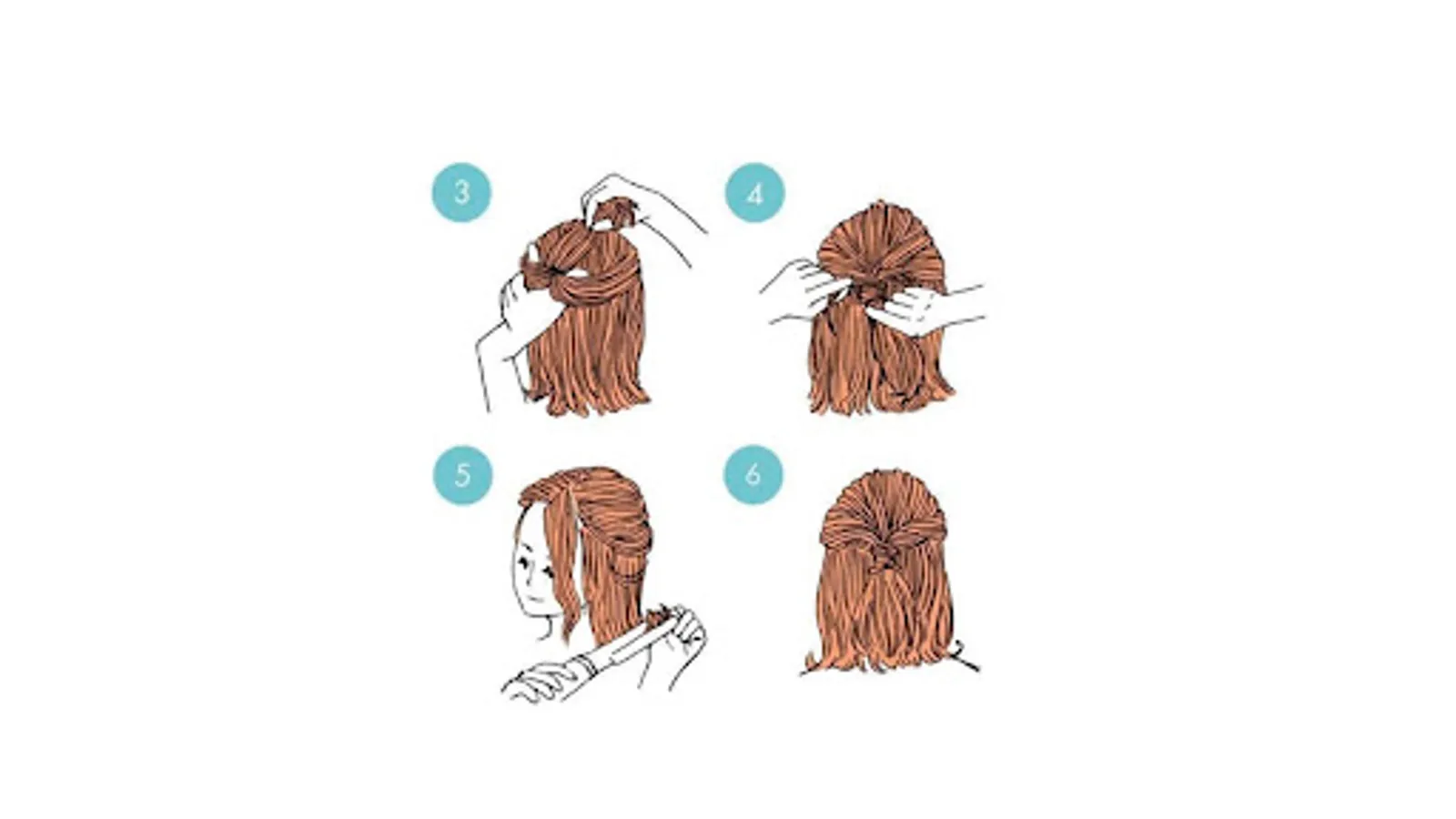 3

4

5

6