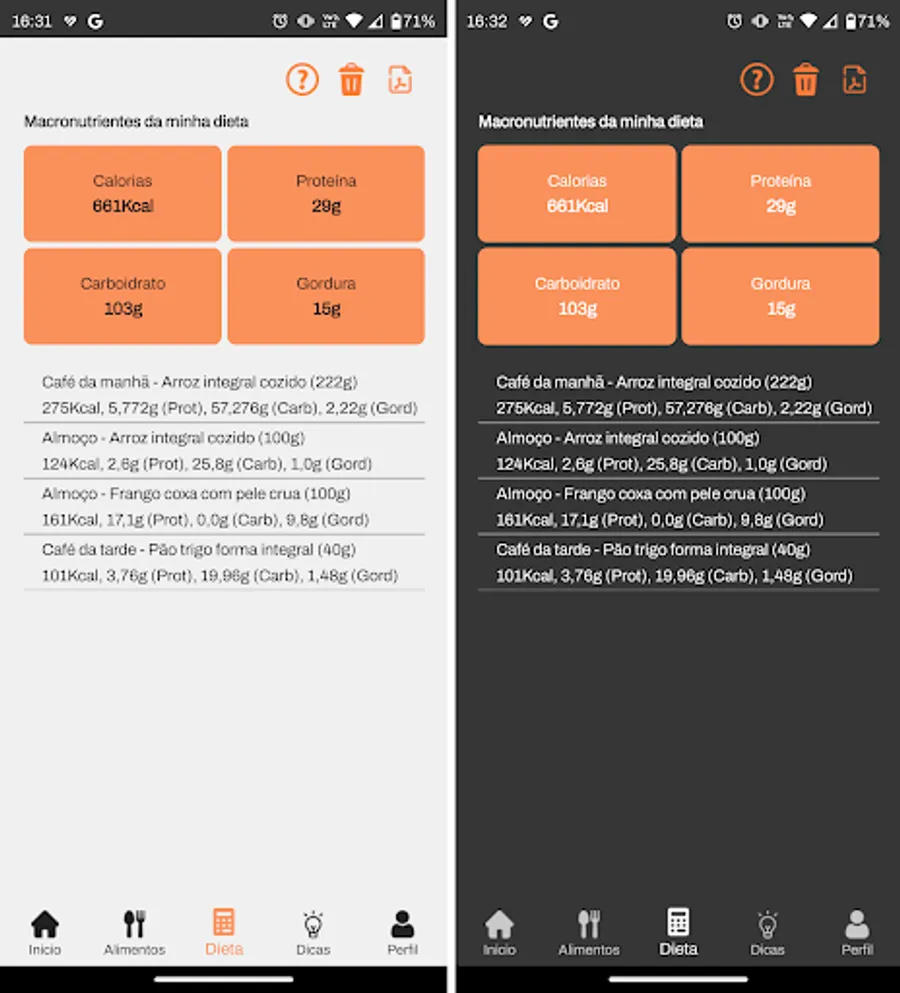 16:31 G 71%

Macronutrientes da minha dieta

Calorias
661Kcal

Proteína
29g

Carboidrato
103g

Gordura
15g

Café da manhã - Arroz integral cozido (222g)
275Kcal, 5,772g (Prot), 57,276g (Carb), 2,22g (Gord)

Almoço - Arroz integral cozido (100g)
124Kcal, 2,6g (Prot), 25,8g (Carb), 1,0g (Gord)

Almoço - Frango coxa com pele crua (100g)
161Kcal, 17,1g (Prot), 0,0g (Carb), 9,8g (Gord)

Café da tarde - Pão trigo forma integral (40g)
101Kcal, 3,76g (Prot), 19,96g (Carb), 1,48g (Gord)

Início Alimentos Dieta Dicas Perfil

16:32 G 71%

Macronutrientes da minha dieta

Calorias
661Kcal

Proteína
29g

Carboidrato
103g

Gordura
15g

Café da manhã - Arroz integral cozido (222g)
275Kcal, 5,772g (Prot), 57,276g (Carb), 2,22g (Gord)

Almoço - Arroz integral cozido (100g)
124Kcal, 2,6g (Prot), 25,8g (Carb), 1,0g (Gord)

Almoço - Frango coxa com pele crua (100g)
161Kcal, 17,1g (Prot), 0,0g (Carb), 9,8g (Gord)

Café da tarde - Pão trigo forma integral (40g)
101Kcal, 3,76g (Prot), 19,96g (Carb), 1,48g (Gord)

Início Alimentos Dieta Dicas Perfil