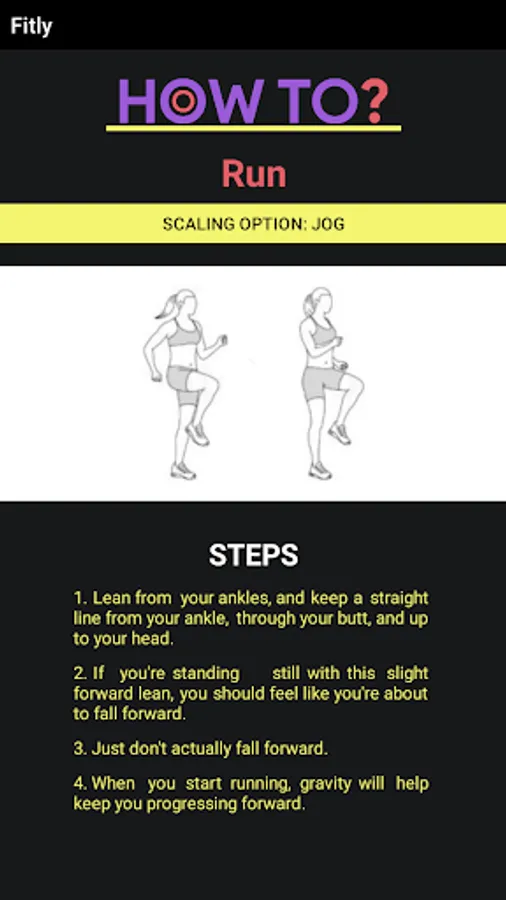 Fitly

HOW TO?

Run

SCALING OPTION: JOG

STEPS

1. Lean from your ankles, and keep a straight line from your ankle, through your butt, and up to your head.

2. If you're standing still with this slight forward lean, you should feel like you're about to fall forward.

3. Just don't actually fall forward.

4. When you start running, gravity will help keep you progressing forward.