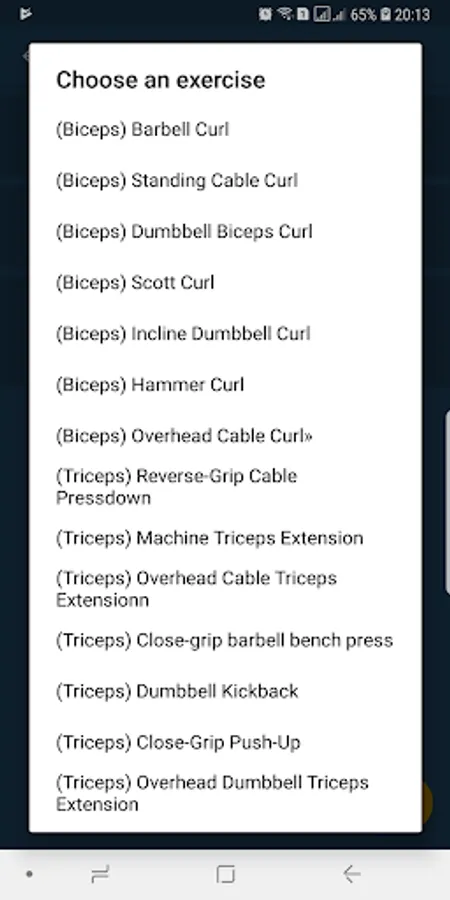 65% 20:13

Choose an exercise

(Biceps) Barbell Curl

(Biceps) Standing Cable Curl

(Biceps) Dumbbell Biceps Curl

(Biceps) Scott Curl

(Biceps) Incline Dumbbell Curl

(Biceps) Hammer Curl

(Biceps) Overhead Cable Curl»

(Triceps) Reverse-Grip Cable Pressdown

(Triceps) Machine Triceps Extension

(Triceps) Overhead Cable Triceps Extensionn

(Triceps) Close-grip barbell bench press

(Triceps) Dumbbell Kickback

(Triceps) Close-Grip Push-Up

(Triceps) Overhead Dumbbell Triceps Extension