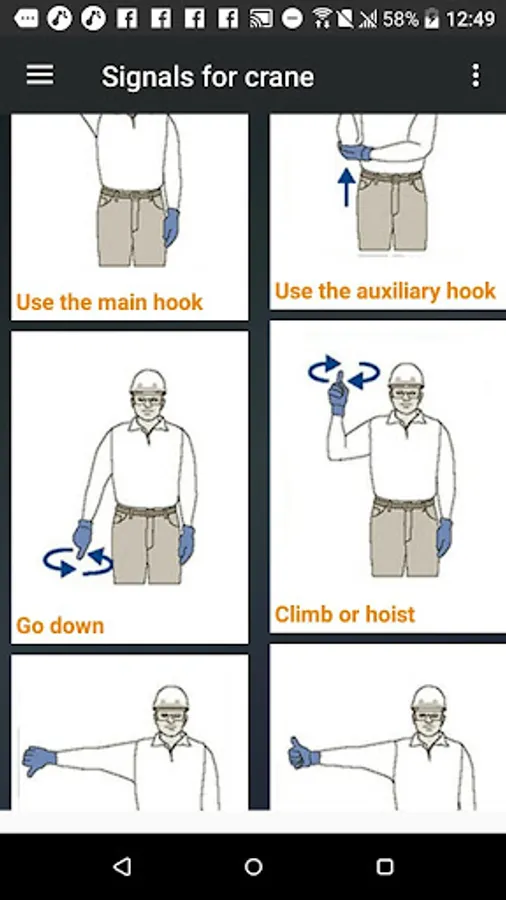 58% 12:49

Signals for crane

Use the main hook

Use the auxiliary hook

Go down

Climb or hoist