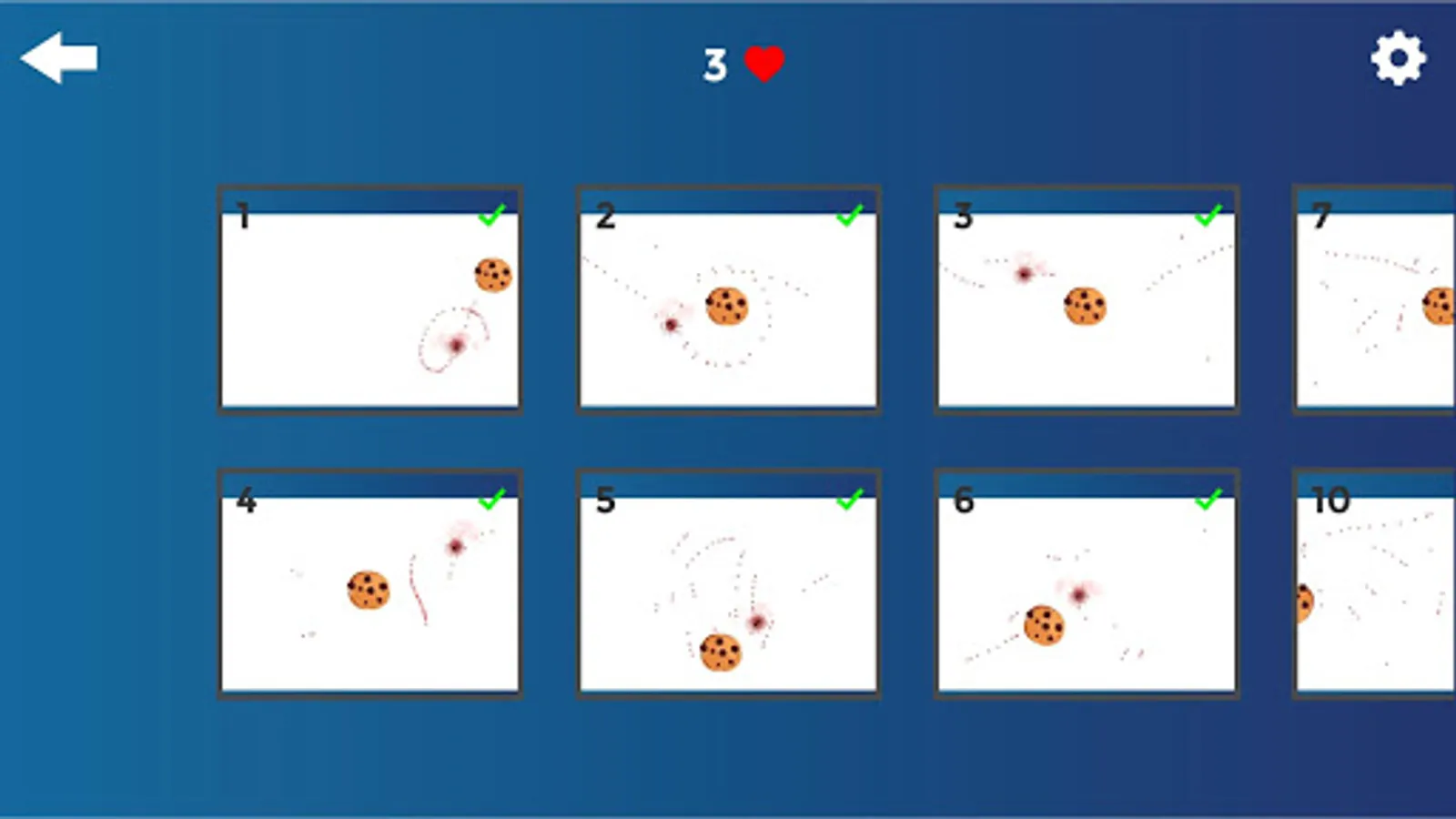 3

1

2

3

7

4

5

6

10