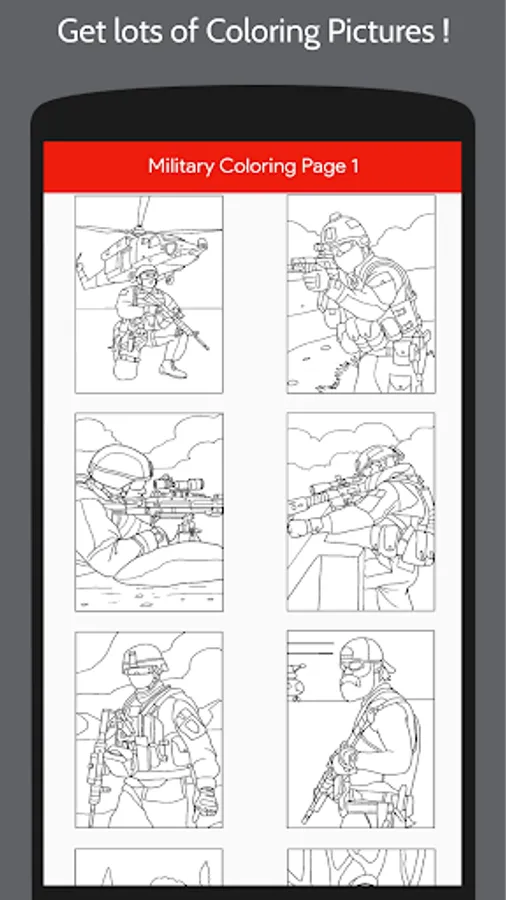 Get lots of Coloring Pictures !

Military Coloring Page 1