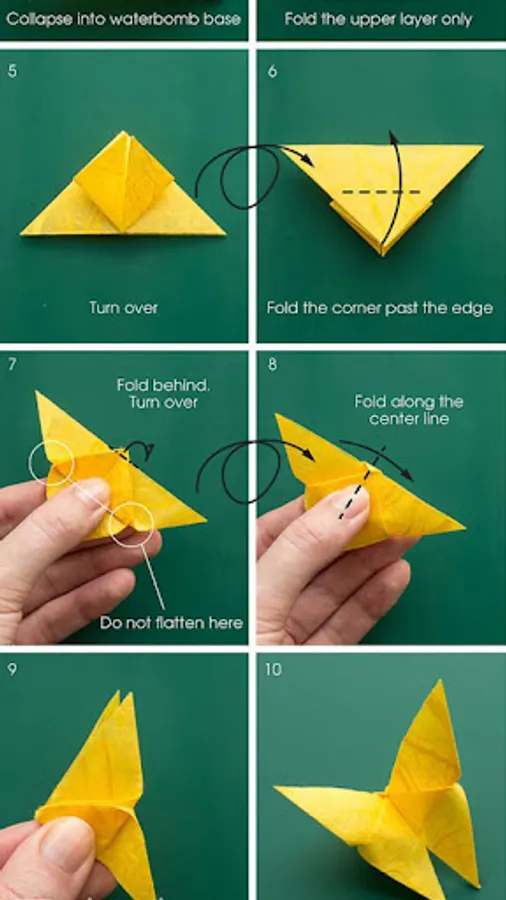 Collapse into waterbomb base

Fold the upper layer only

5

Turn over

6

Fold the corner past the edge

7

Fold behind. Turn over

Do not flatten here

8

Fold along the center line

9

10