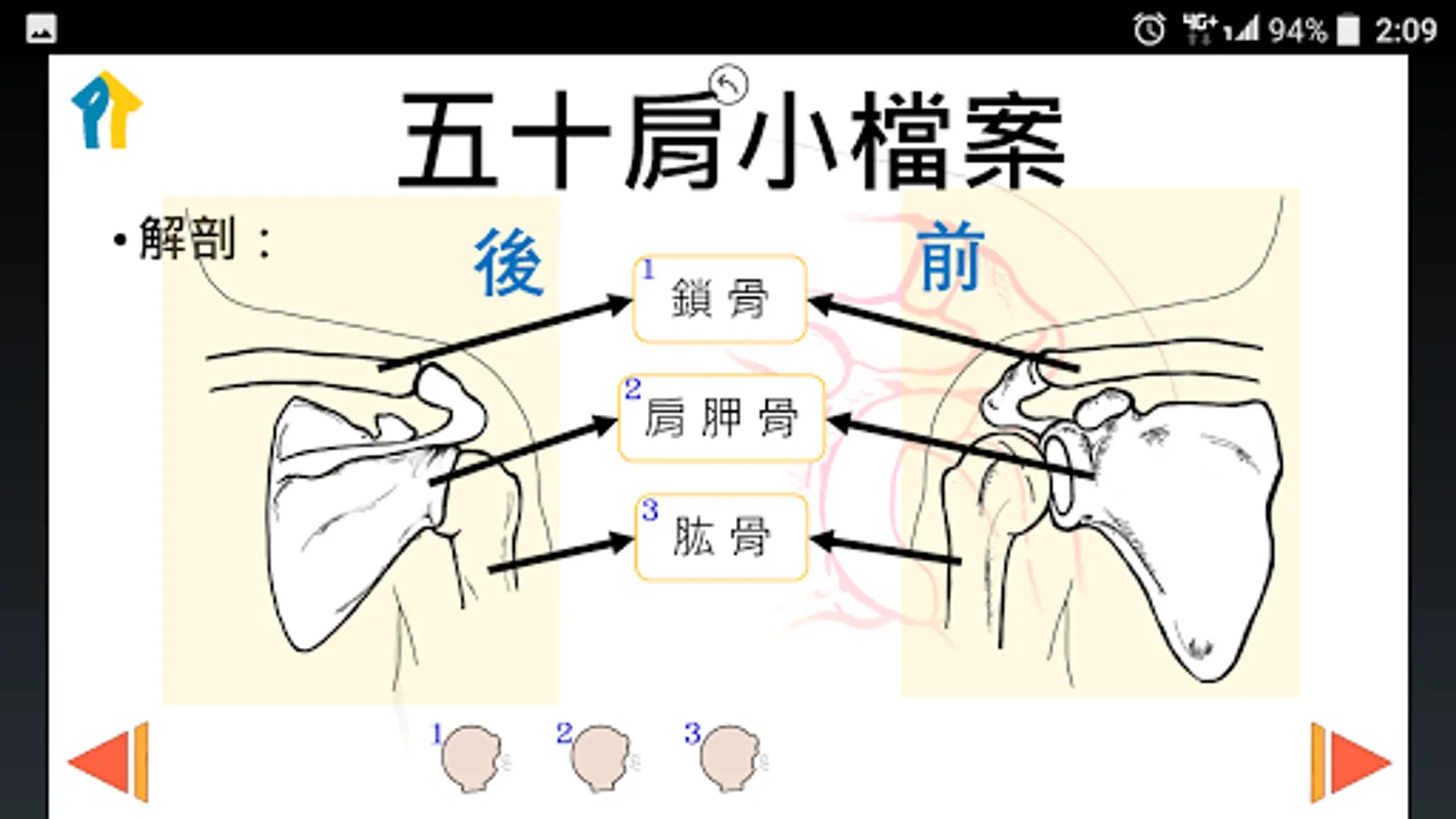 4G+ 94% 2:09

五十肩小檔案

• 解剖：

後

前

1 鎖骨

2 肩胛骨

3 肱骨

1

2

3