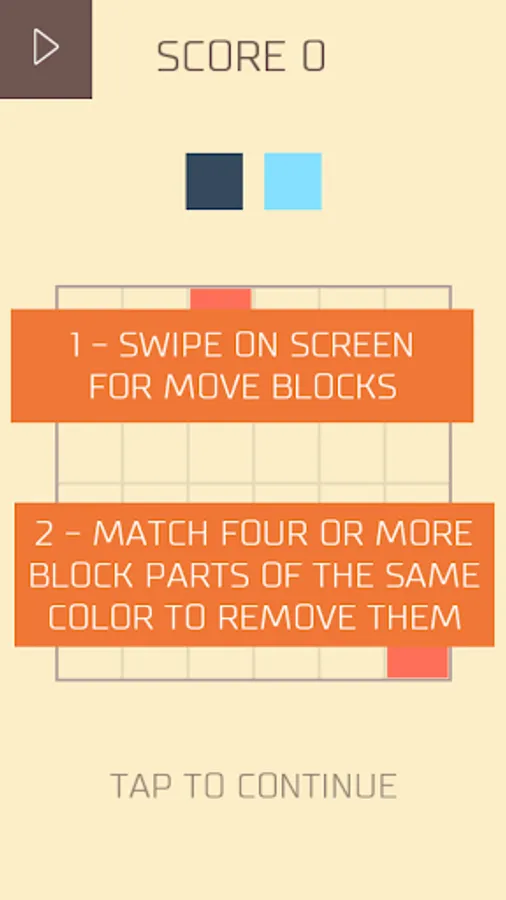 SCORE 0

1 - SWIPE ON SCREEN FOR MOVE BLOCKS

2 - MATCH FOUR OR MORE BLOCK PARTS OF THE SAME COLOR TO REMOVE THEM

TAP TO CONTINUE