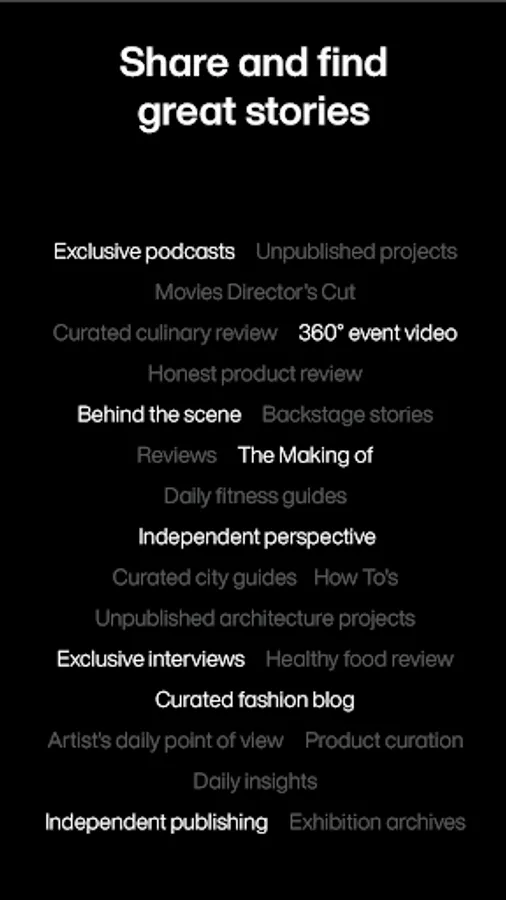 Share and find great stories

Exclusive podcasts Unpublished projects
Movies Director's Cut
Curated culinary review 360° event video
Honest product review
Behind the scene Backstage stories
Reviews The Making of
Daily fitness guides
Independent perspective
Curated city guides How To's
Unpublished architecture projects
Exclusive interviews Healthy food review
Curated fashion blog
Artist's daily point of view Product curation
Daily insights
Independent publishing Exhibition archives