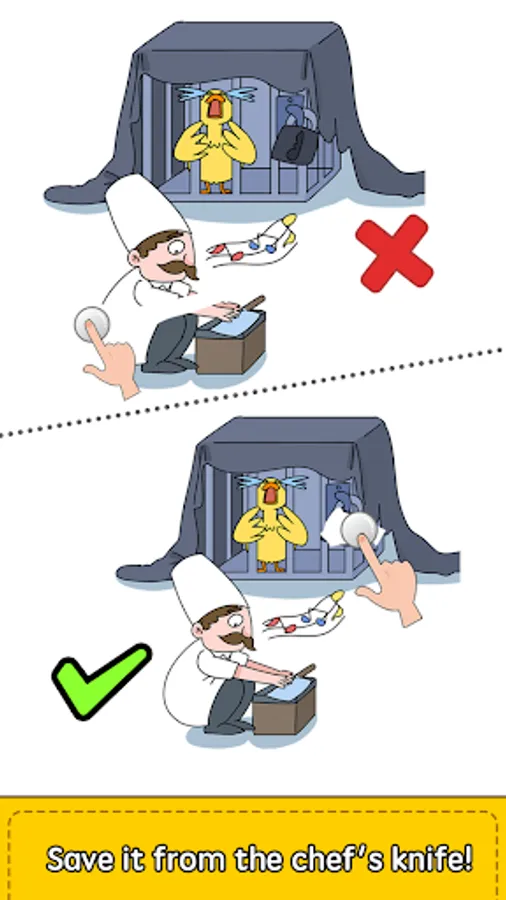 Save it from the chef's knife!