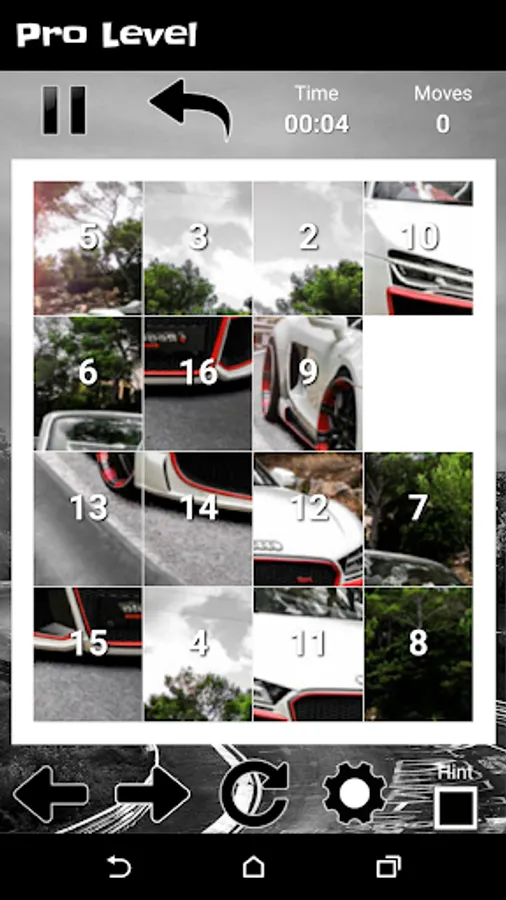 Pro Level

Time
00:04

Moves
0

5
3
2
10
6
16
9
13
14
12
7
15
4
11
8

Hint