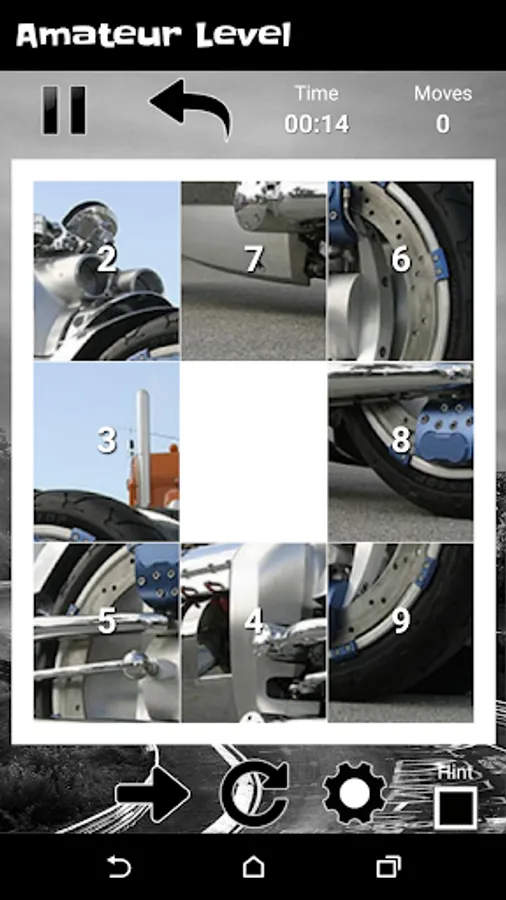 Amateur Level

Time
00:14

Moves
0

2
7
6
3
8
5
4
9

Hint