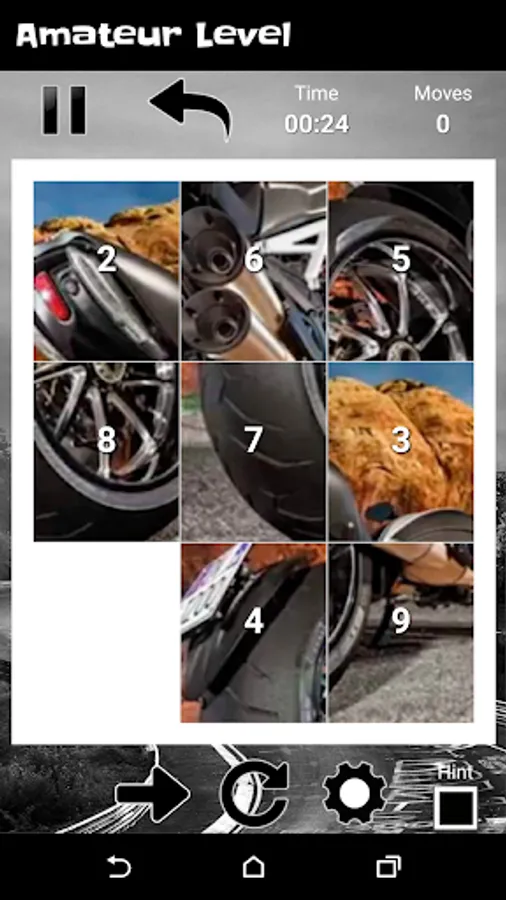 Amateur Level

Time
00:24

Moves
0

2 6 5
8 7 3
4 9

Hint