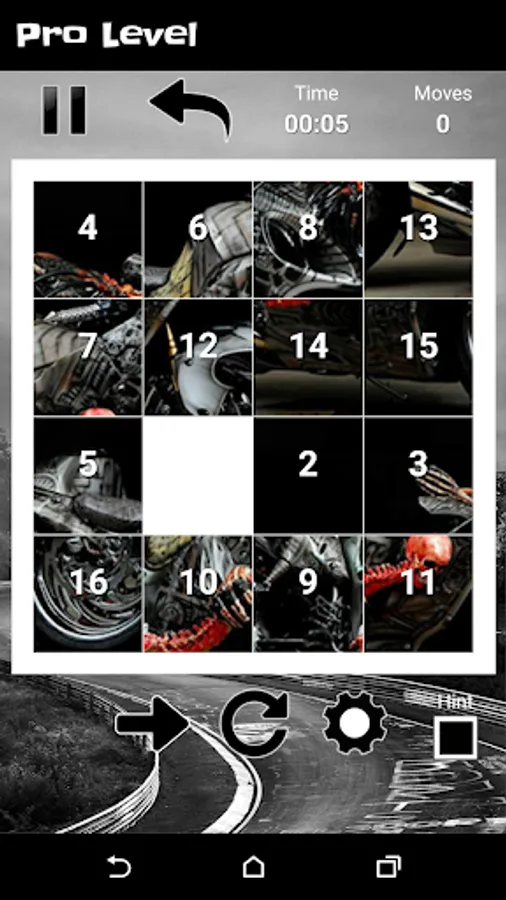 Pro Level

Time
00:05

Moves
0

| 4 | 6 | 8 | 13 |
|---|---|---|---|
| 7 | 12 | 14 | 15 |
| 5 |  | 2 | 3 |
| 16 | 10 | 9 | 11 |

Hint