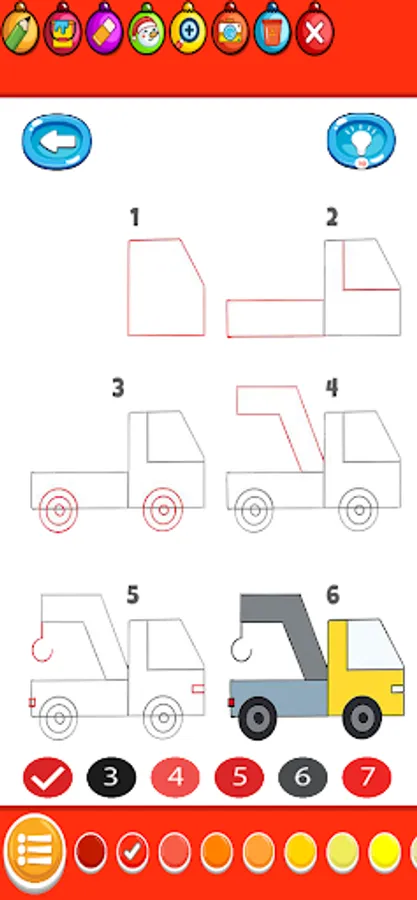 1
2
3
4
5
6
3
4
5
6
7