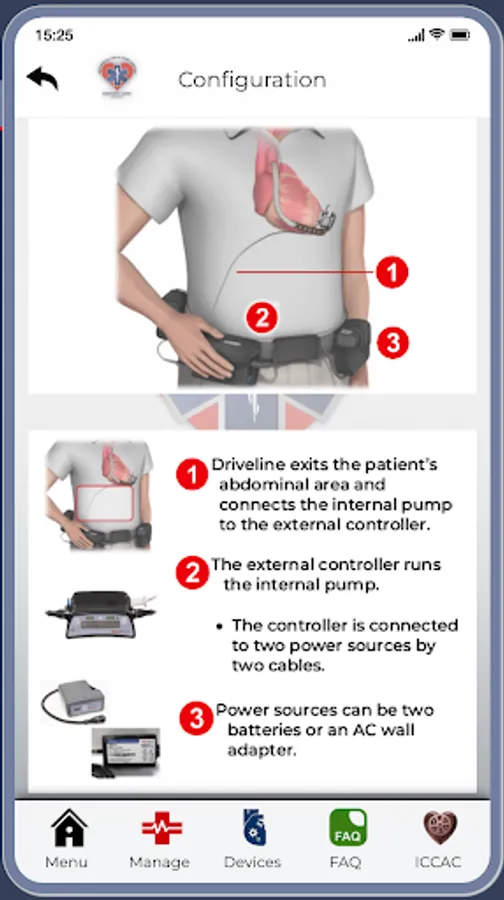 15:25

Configuration

1
2
3

1 Driveline exits the patient's abdominal area and connects the internal pump to the external controller.

2 The external controller runs the internal pump.

• The controller is connected to two power sources by two cables.

3 Power sources can be two batteries or an AC wall adapter.

Menu
Manage
Devices
FAQ
FAQ
ICCAC