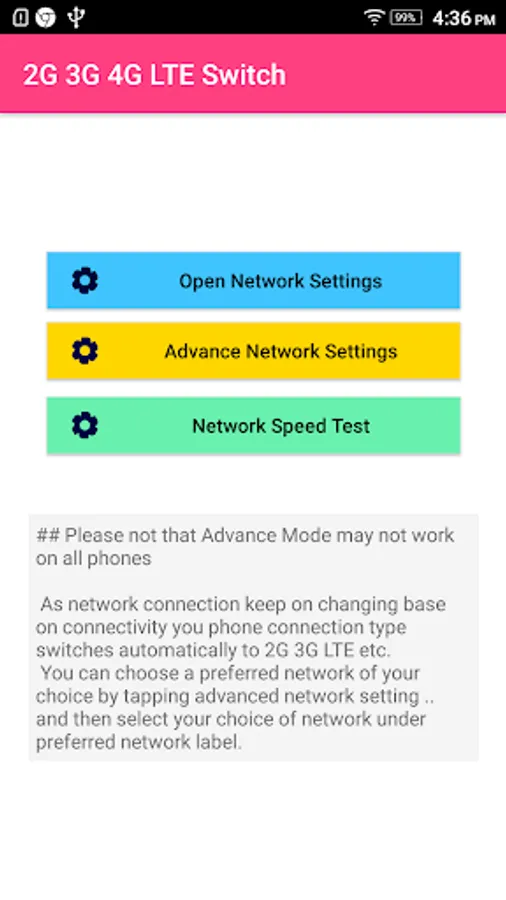 99% 4:36 PM

2G 3G 4G LTE Switch

Open Network Settings

Advance Network Settings

Network Speed Test

## Please not that Advance Mode may not work on all phones

As network connection keep on changing base on connectivity you phone connection type switches automatically to 2G 3G LTE etc.
You can choose a preferred network of your choice by tapping advanced network setting .. and then select your choice of network under preferred network label.