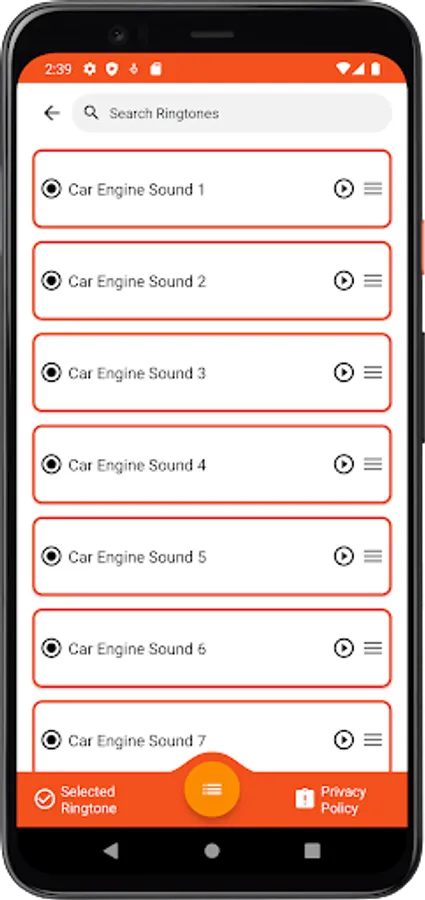 2:39

Search Ringtones

Car Engine Sound 1

Car Engine Sound 2

Car Engine Sound 3

Car Engine Sound 4

Car Engine Sound 5

Car Engine Sound 6

Car Engine Sound 7

Selected Ringtone

Privacy Policy