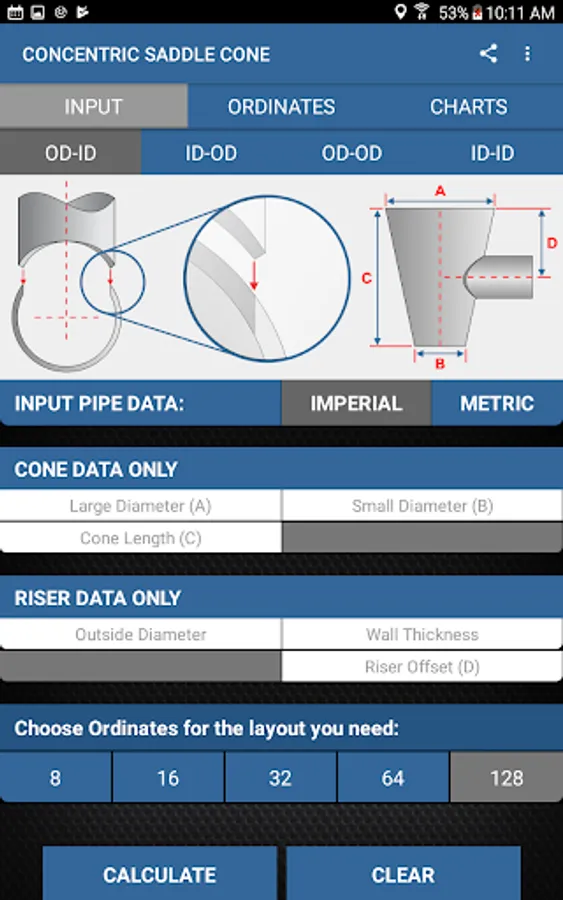 53% 10:11 AM

CONCENTRIC SADDLE CONE

INPUT
ORDINATES
CHARTS

OD-ID
ID-OD
OD-OD
ID-ID

A
C
D
B

INPUT PIPE DATA:
IMPERIAL
METRIC

CONE DATA ONLY

Large Diameter (A)
Small Diameter (B)
Cone Length (C)

RISER DATA ONLY

Outside Diameter
Wall Thickness
Riser Offset (D)

Choose Ordinates for the layout you need:

8
16
32
64
128

CALCULATE
CLEAR