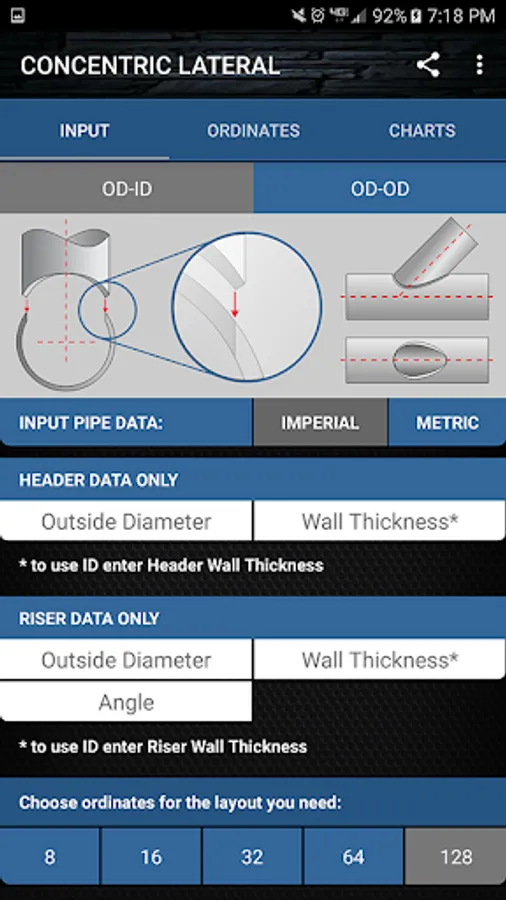 92% 7:18 PM

CONCENTRIC LATERAL

INPUT
ORDINATES
CHARTS

OD-ID
OD-OD

INPUT PIPE DATA:
IMPERIAL
METRIC

HEADER DATA ONLY

Outside Diameter
Wall Thickness*

* to use ID enter Header Wall Thickness

RISER DATA ONLY

Outside Diameter
Wall Thickness*
Angle

* to use ID enter Riser Wall Thickness

Choose ordinates for the layout you need:

8
16
32
64
128