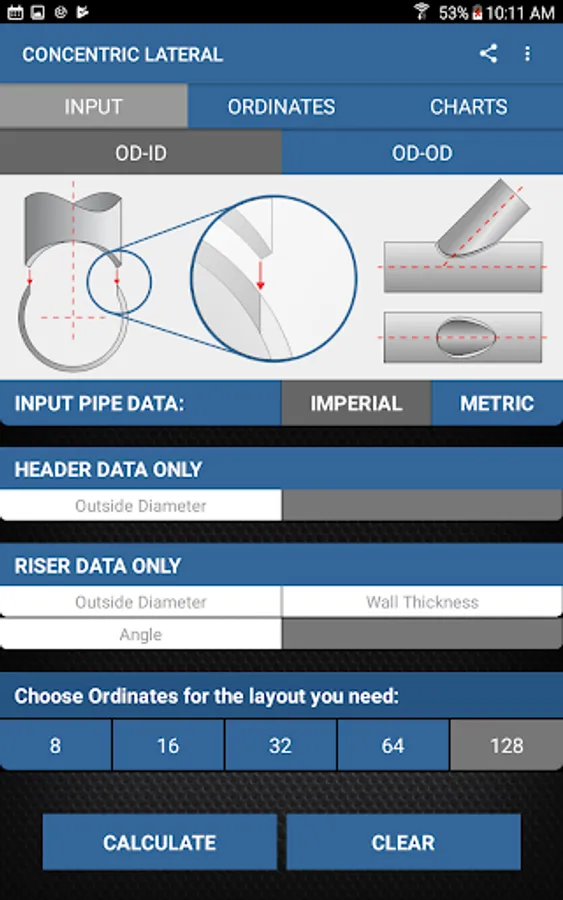 53% 10:11 AM

CONCENTRIC LATERAL

INPUT ORDINATES CHARTS

OD-ID OD-OD

INPUT PIPE DATA: IMPERIAL METRIC

HEADER DATA ONLY

Outside Diameter

RISER DATA ONLY

Outside Diameter Wall Thickness

Angle

Choose Ordinates for the layout you need:

8 16 32 64 128

CALCULATE CLEAR