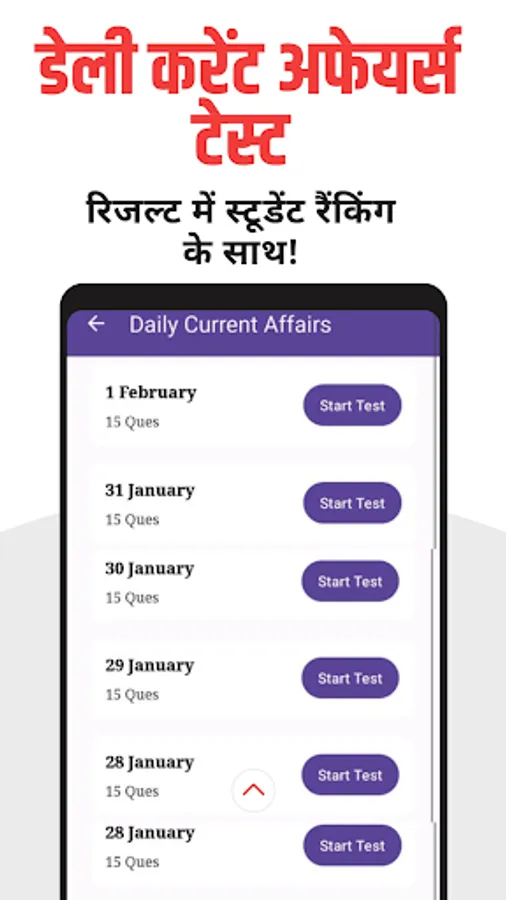 डेली करेंट अफेयर्स टेस्ट

रिजल्ट में स्टूडेंट रैंकिंग के साथ!

Daily Current Affairs

1 February
15 Ques
Start Test

31 January
15 Ques
Start Test

30 January
15 Ques
Start Test

29 January
15 Ques
Start Test

28 January
15 Ques
Start Test

28 January
15 Ques
Start Test