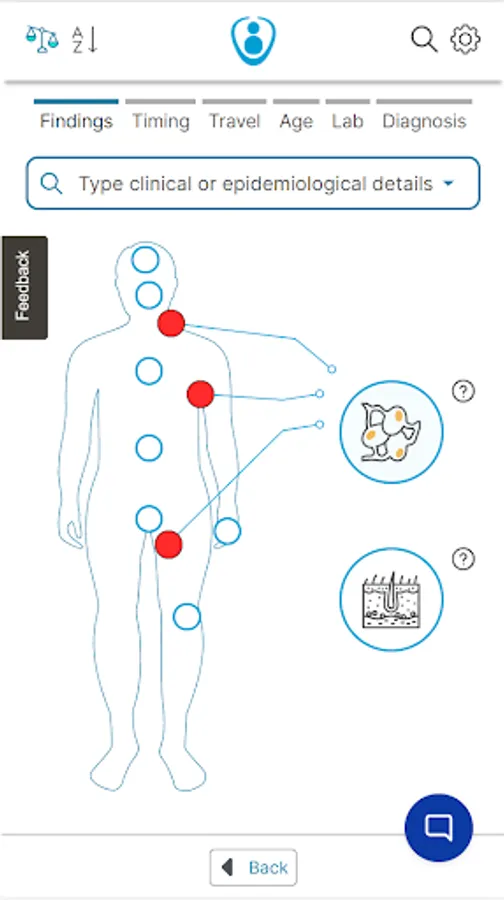 A
Z

Findings Timing Travel Age Lab Diagnosis

Type clinical or epidemiological details

Feedback

?

?

Back