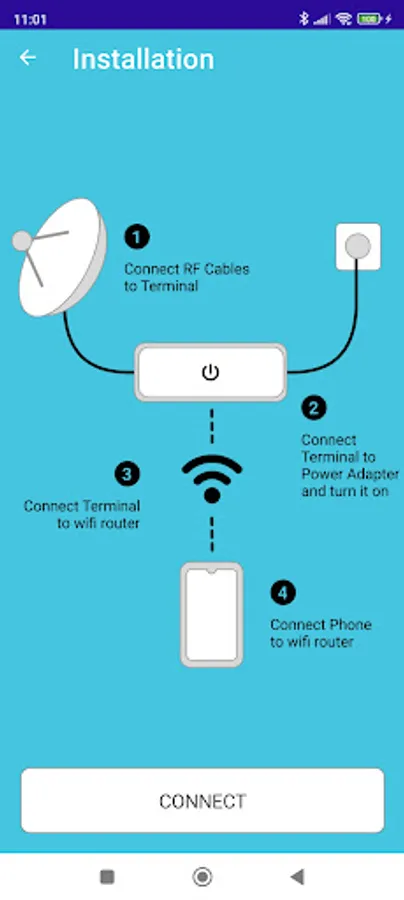 11:01

Installation

1
Connect RF Cables to Terminal

2
Connect Terminal to Power Adapter and turn it on

3
Connect Terminal to wifi router

4
Connect Phone to wifi router

CONNECT