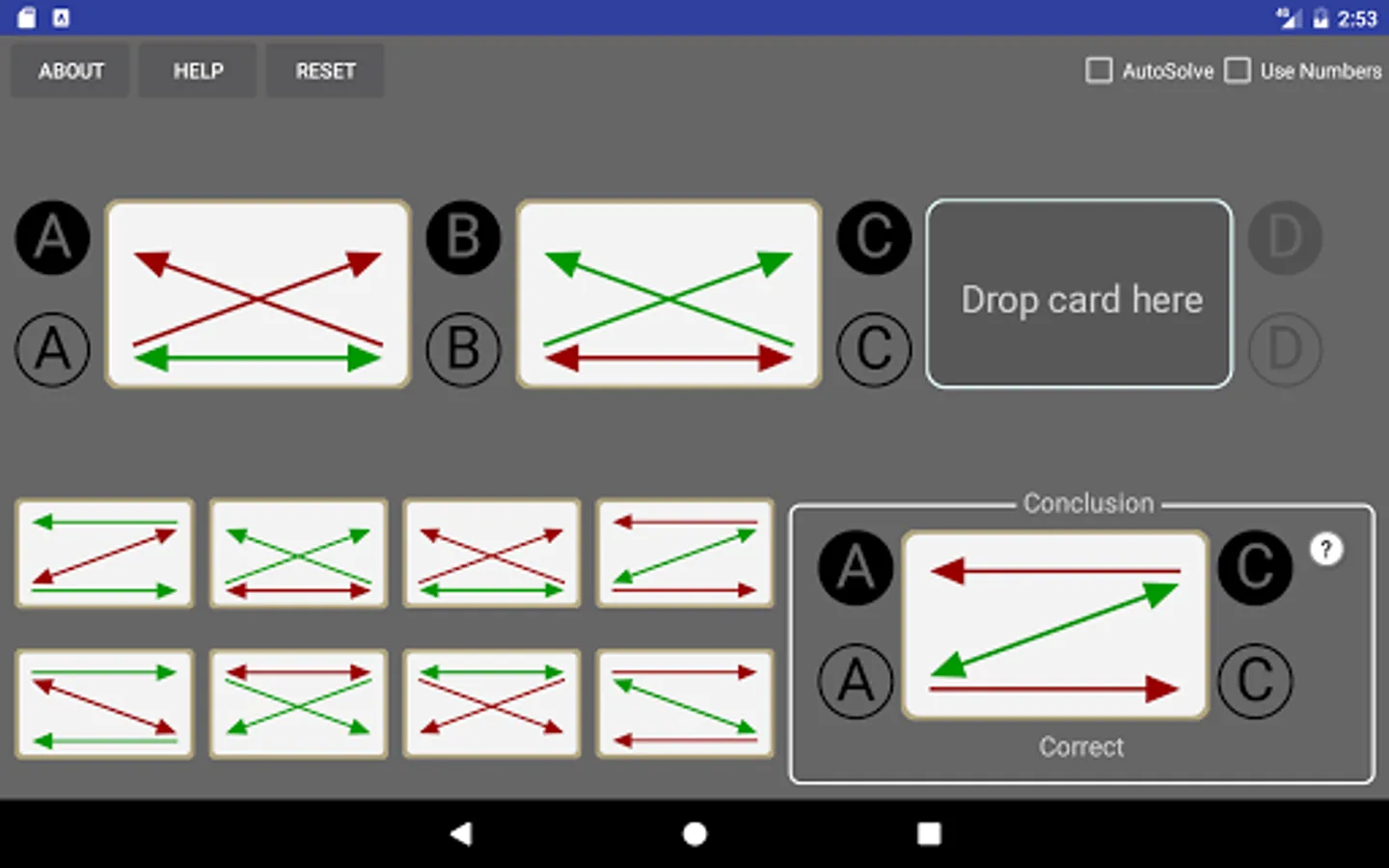 2:53

ABOUT HELP RESET

AutoSolve Use Numbers

A
A
B
B
C
C
Drop card here
D
D

Conclusion
A
A
C
C
?
Correct