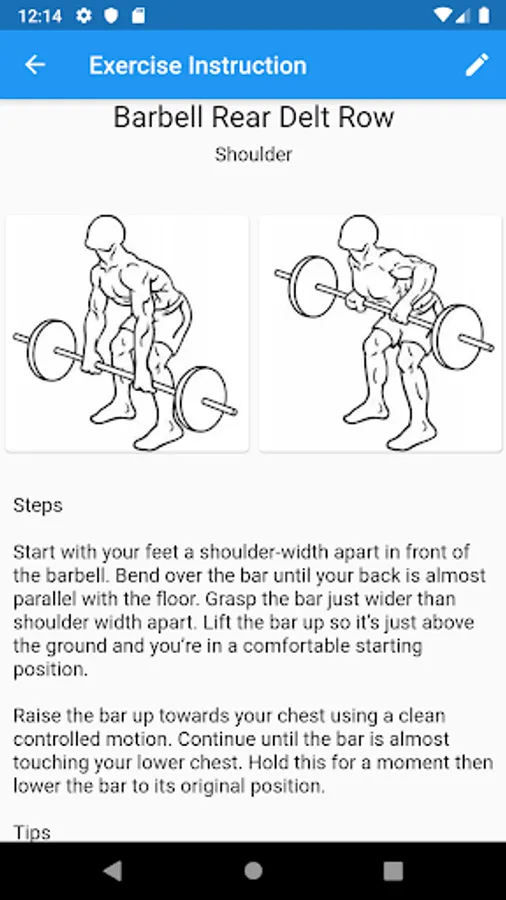 12:14

Exercise Instruction

Barbell Rear Delt Row

Shoulder

Steps

Start with your feet a shoulder-width apart in front of the barbell. Bend over the bar until your back is almost parallel with the floor. Grasp the bar just wider than shoulder width apart. Lift the bar up so it's just above the ground and you're in a comfortable starting position.

Raise the bar up towards your chest using a clean controlled motion. Continue until the bar is almost touching your lower chest. Hold this for a moment then lower the bar to its original position.

Tips